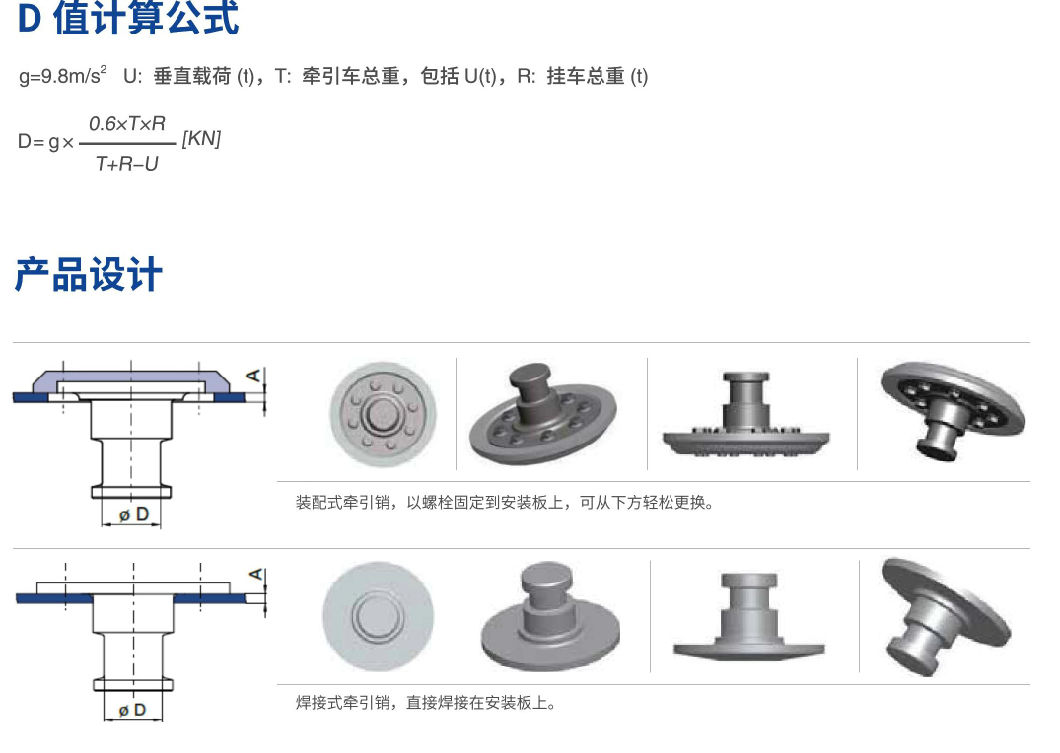 D 值计算公式

g=9.8m/s$^2$  U: 垂直载荷 (t)，T: 牵引车总重，包括 U(t)，R: 挂车总重 (t)

$D = g \times \frac{0.6 \times T \times R}{T+R-U}$ [KN]

产品设计

A

ø D

装配式牵引销，以螺栓固定到安装板上，可从下方轻松更换。

A

ø D

焊接式牵引销，直接焊接在安装板上。