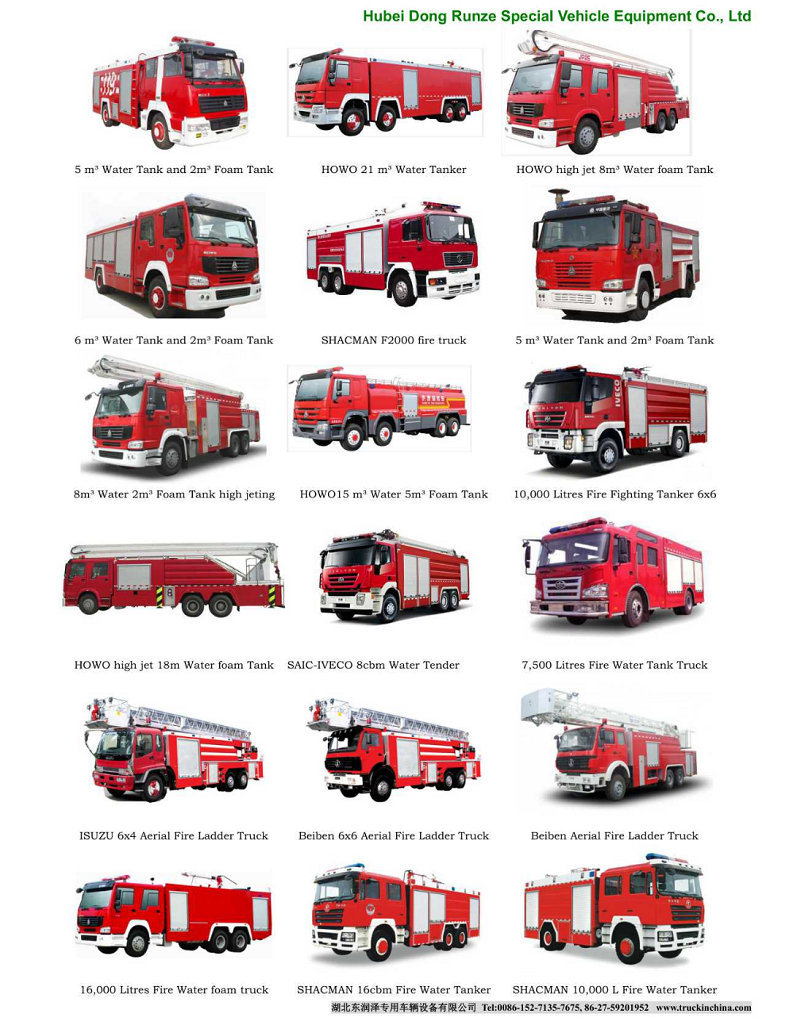 Hubei Dong Runze Special Vehicle Equipment Co., Ltd

5 m³ Water Tank and 2m³ Foam Tank

HOWO 21 m³ Water Tanker

HOWO high jet 8m³ Water foam Tank

6 m³ Water Tank and 2m³ Foam Tank

SHACMAN F2000 fire truck

5 m³ Water Tank and 2m³ Foam Tank

8m³ Water 2m³ Foam Tank high jeting

HOWO15 m³ Water 5m³ Foam Tank

10,000 Litres Fire Fighting Tanker 6x6

HOWO high jet 18m Water foam Tank

SAIC-IVECO 8cbm Water Tender

7,500 Litres Fire Water Tank Truck

ISUZU 6x4 Aerial Fire Ladder Truck

Beiben 6x6 Aerial Fire Ladder Truck

Beiben Aerial Fire Ladder Truck

16,000 Litres Fire Water foam truck

SHACMAN 16cbm Fire Water Tanker

SHACMAN 10,000 L Fire Water Tanker

湖北东润泽专用车辆设备有限公司 Tel:0086-152-7135-7675, 86-27-59201952 www.truckinchina.com