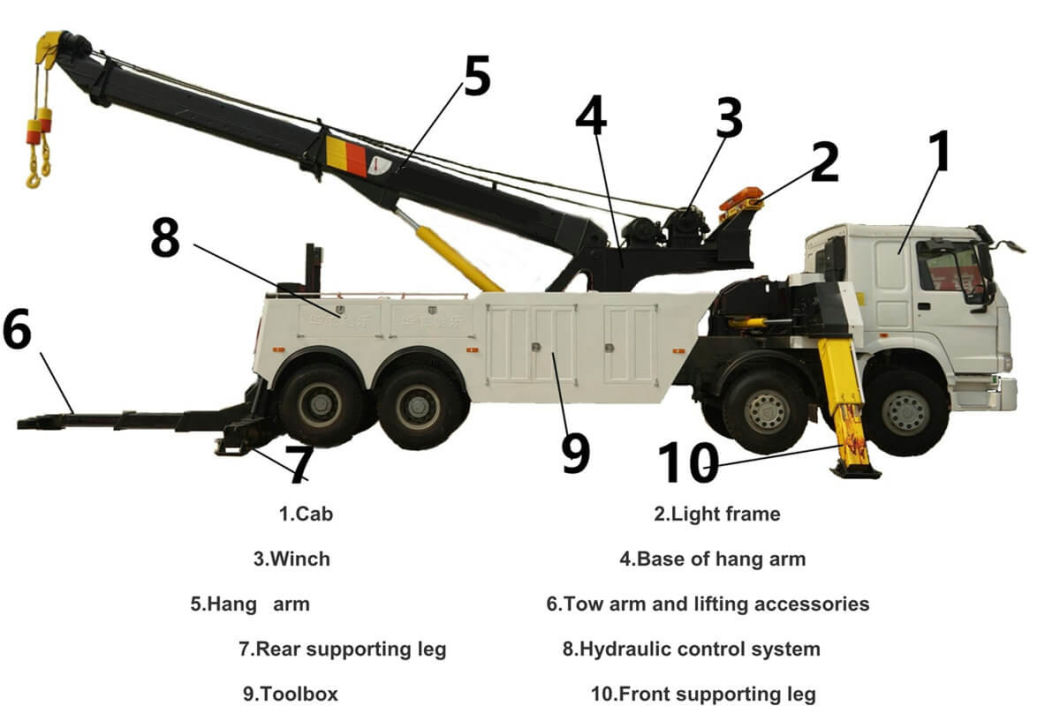 5
4
3
2
1
8
6
7
9
10

1.Cab

2.Light frame

3.Winch

4.Base of hang arm

5.Hang arm

6.Tow arm and lifting accessories

7.Rear supporting leg

8.Hydraulic control system

9.Toolbox

10.Front supporting leg