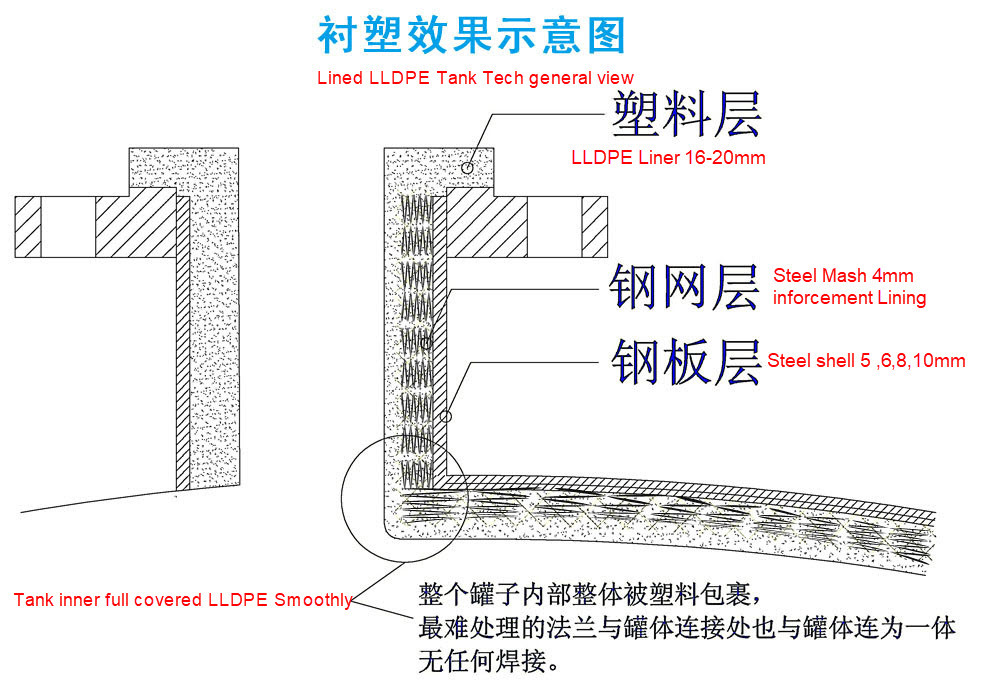 衬塑效果示意图

Lined LLDPE Tank Tech general view

塑料层

LLDPE Liner 16-20mm

钢网层

Steel Mash 4mm inforcement Lining

钢板层

Steel shell 5 ,6,8,10mm

Tank inner full covered LLDPE Smoothly

整个罐子内部整体被塑料包裹，
最难处理的法兰与罐体连接处也与罐体连为一体
无任何焊接。